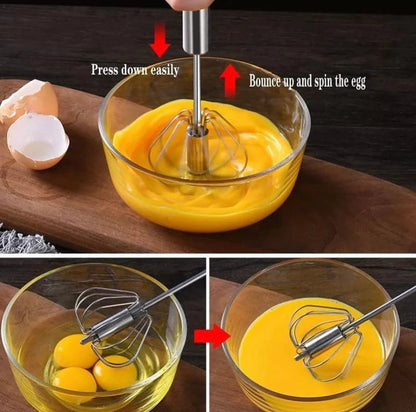 Press down easily

Bounce up and spin the egg