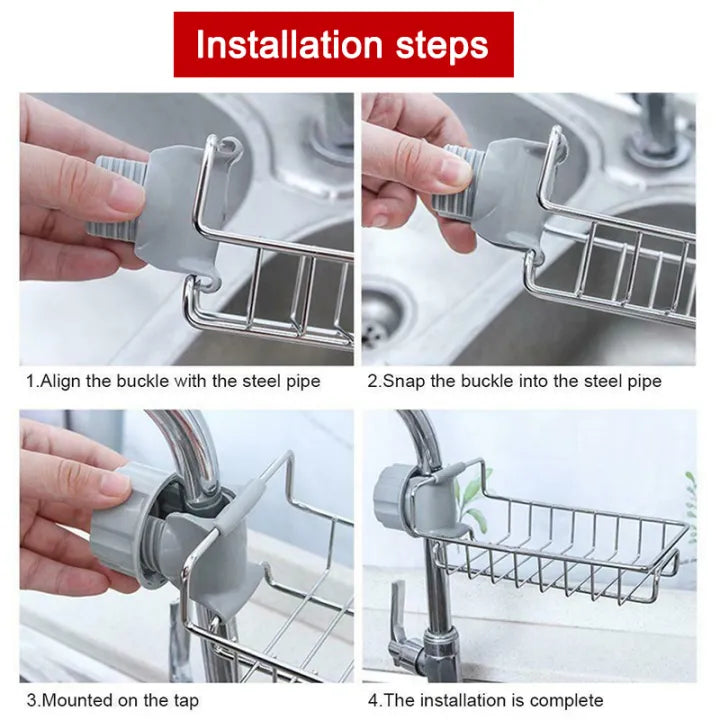 Installation steps

1.Align the buckle with the steel pipe

2.Snap the buckle into the steel pipe

3.Mounted on the tap

4.The installation is complete