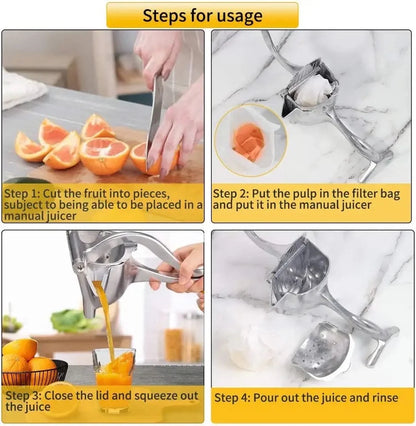 Steps for usage

Step 1: Cut the fruit into pieces, subject to being able to be placed in a manual juicer

Step 2: Put the pulp in the filter bag and put it in the manual juicer

Step 3: Close the lid and squeeze out the juice

Step 4: Pour out the juice and rinse