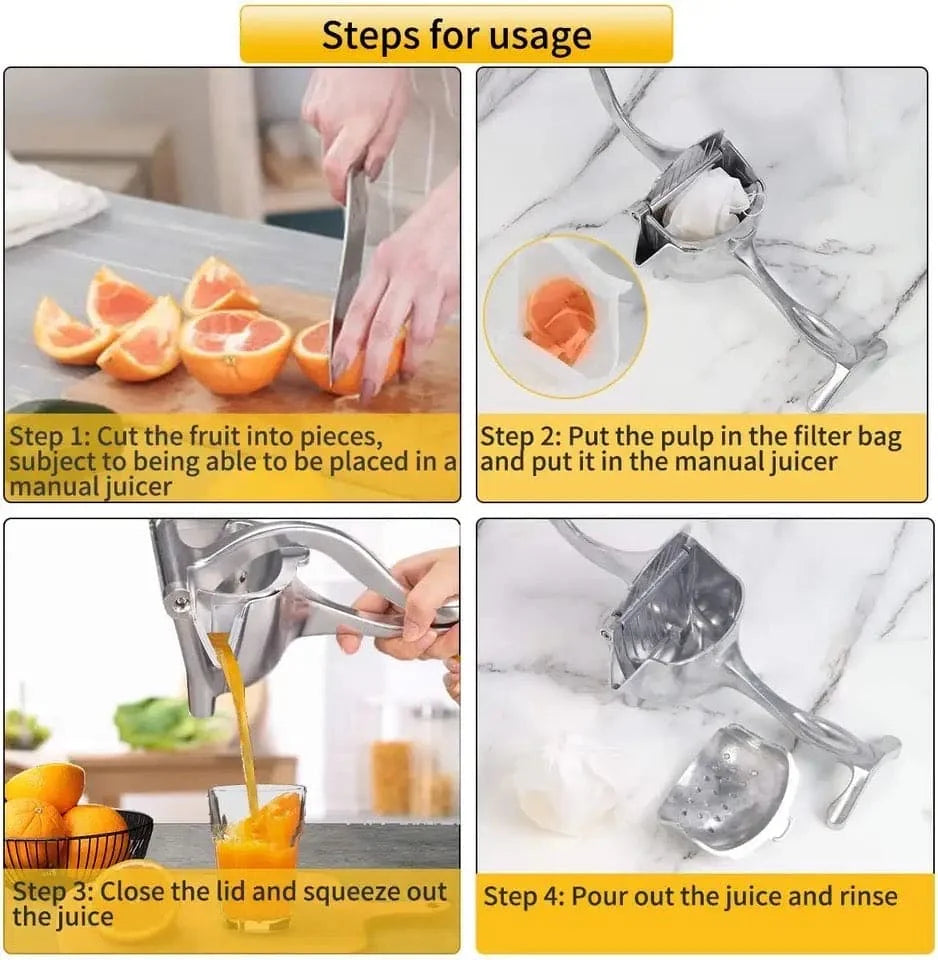 Steps for usage

Step 1: Cut the fruit into pieces, subject to being able to be placed in a manual juicer

Step 2: Put the pulp in the filter bag and put it in the manual juicer

Step 3: Close the lid and squeeze out the juice

Step 4: Pour out the juice and rinse