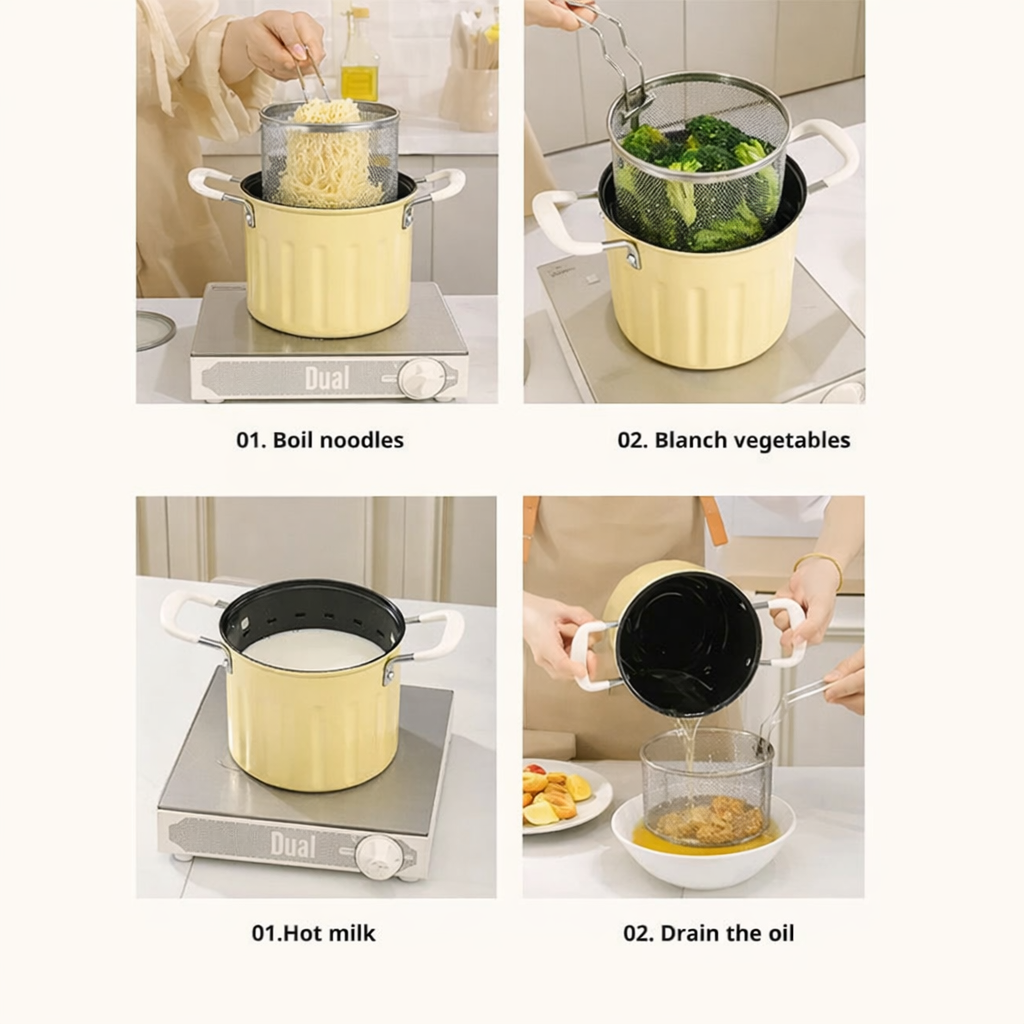 Dual

01. Boil noodles

02. Blanch vegetables

Dual

01.Hot milk

02. Drain the oil